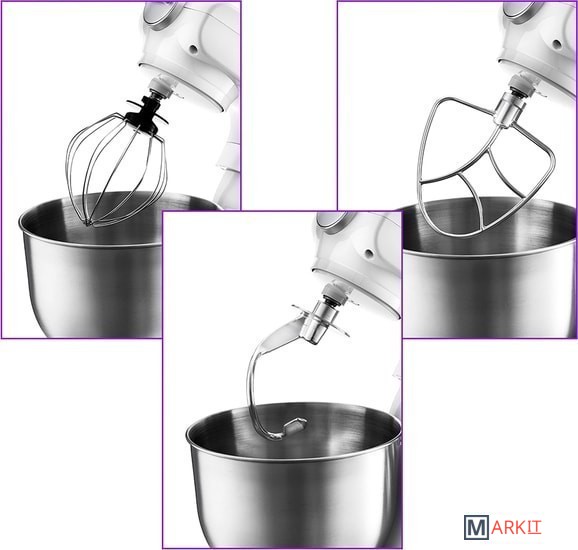 MARKIT