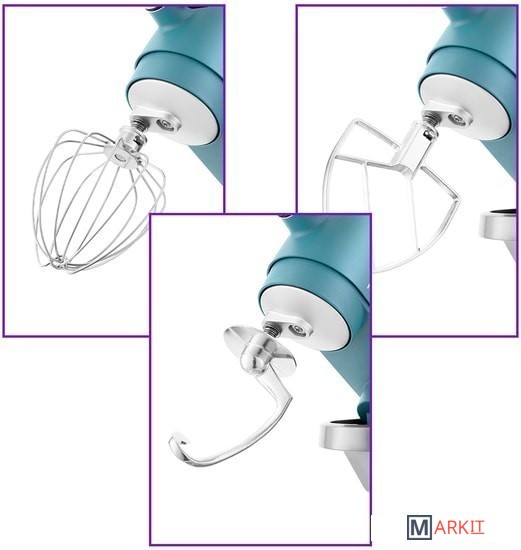 MARKIT