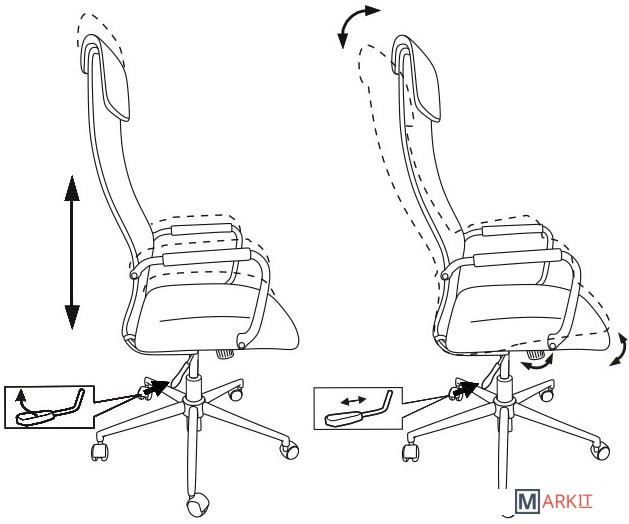 MARKIT