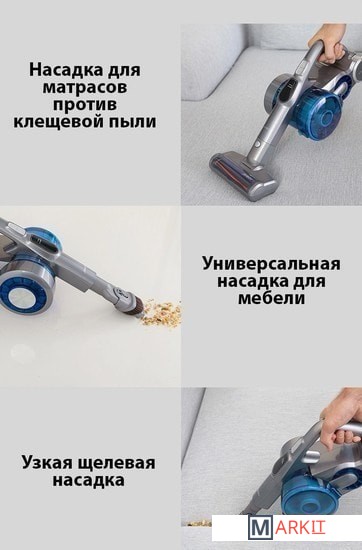 Насадка для матрасов против клещевой пыли

Универсальная насадка для мебели

Узкая щелевая насадка

MARKIT