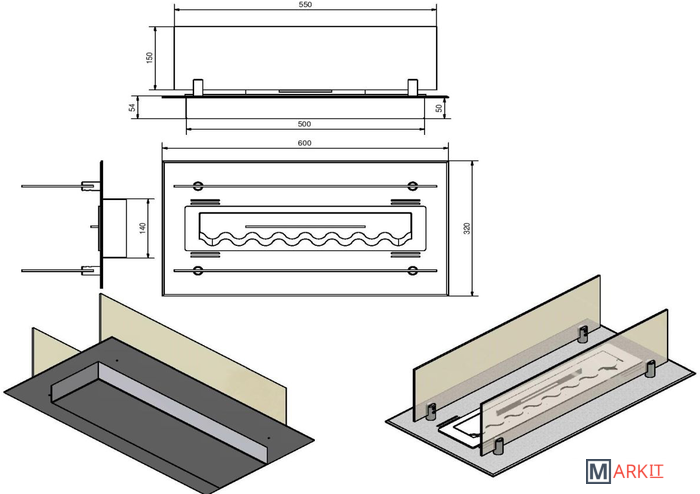 550
150
54
50
500
600
140
320
MARKIT