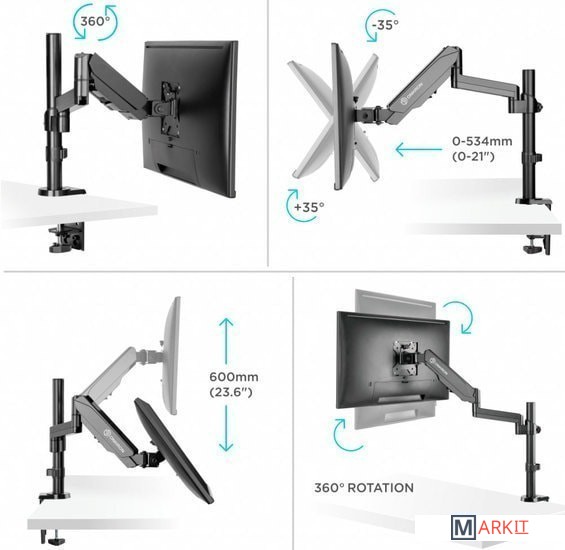 360°

-35°

0-534mm
(0-21")

+35°

600mm
(23.6")

360° ROTATION

MARKIT