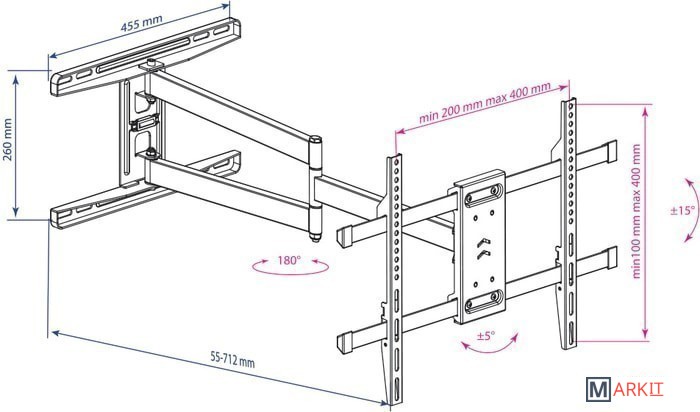 455 mm

260 mm

min 200 mm max 400 mm

min100 mm max 400 mm

±15°

180°

±5°

55-712 mm

MARKIT