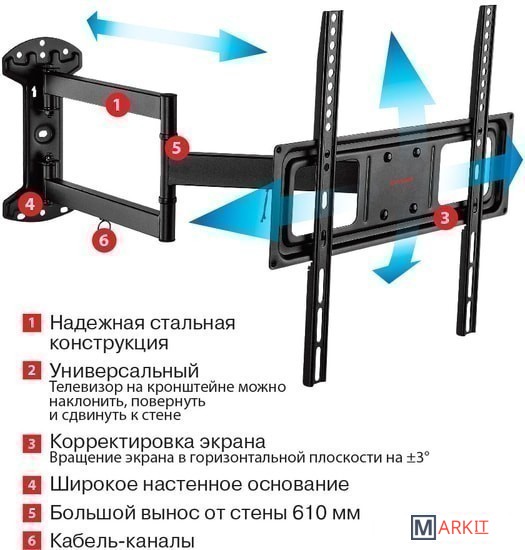 1

5

4

6

3

1 Надежная стальная конструкция

2 Универсальный
Телевизор на кронштейне можно наклонить, повернуть и сдвинуть к стене

3 Корректировка экрана
Вращение экрана в горизонтальной плоскости на ±3°

4 Широкое настенное основание

5 Большой вынос от стены 610 мм

6 Кабель-каналы

MARKIT