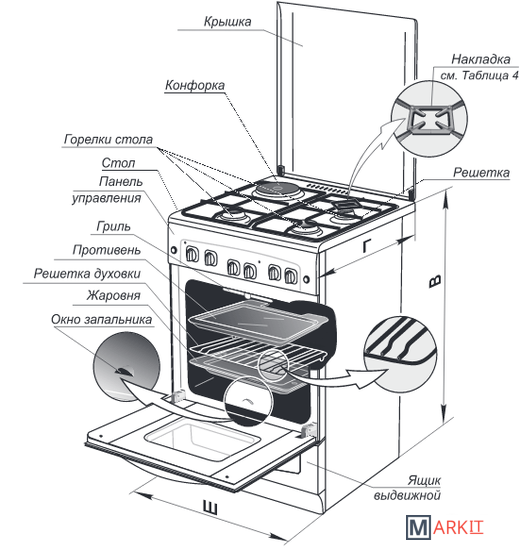 Крышка

Накладка
см. Таблица 4

Конфорка

Горелки стола

Стол

Панель
управления

Решетка

Гриль

Противень

Решетка духовки

Жаровня

Окно запальника

Г

В

Ящик
выдвижной

Ш

MARKIT